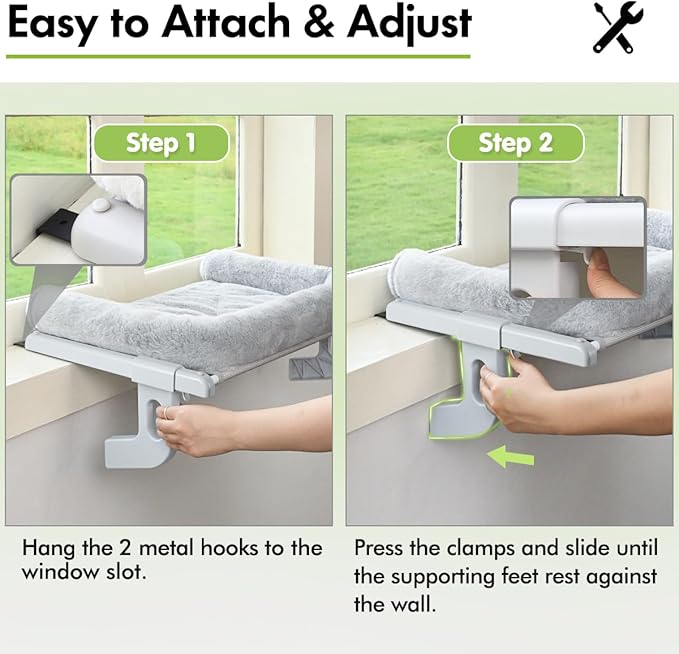 Easy to Attach & Adjust

Step 1

Hang the 2 metal hooks to the window slot.

Step 2

Press the clamps and slide until the supporting feet rest against the wall.