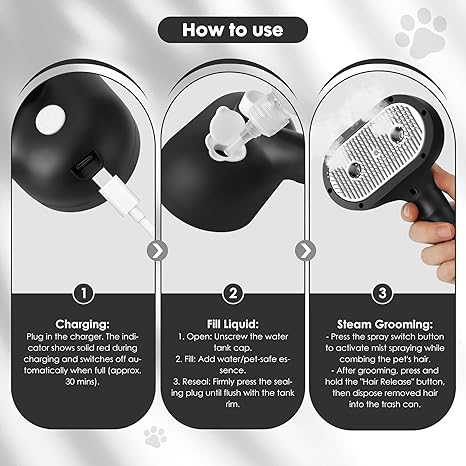 How to use

1

Charging:
Plug in the charger. The indicator shows solid red during charging and switches off automatically when full (approx. 30 mins).

2

Fill Liquid:
1. Open: Unscrew the water tank cap.
2. Fill: Add water/pet-safe essence.
3. Reseal: Firmly press the sealing plug until flush with the tank rim.

3

Steam Grooming:
- Press the spray switch button to activate mist spraying while combing the pet's hair.
- After grooming, press and hold the "Hair Release" button, then dispose removed hair into the trash can.