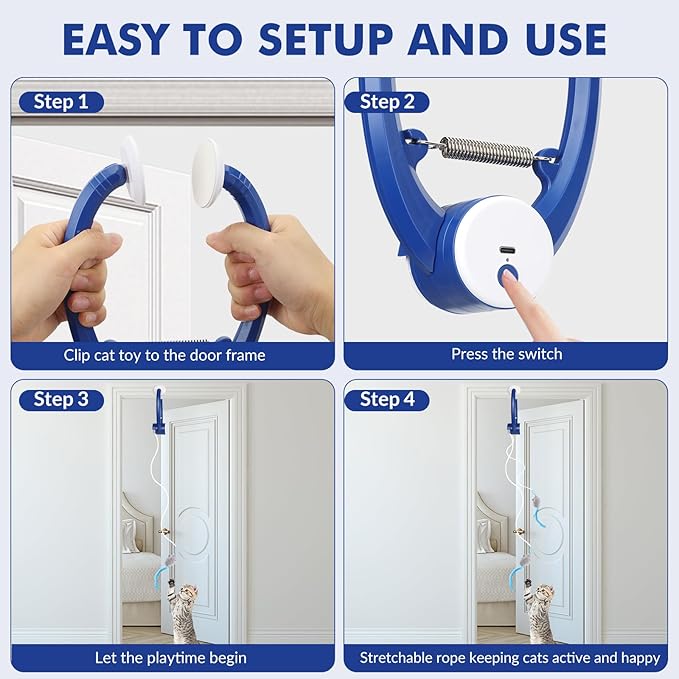 EASY TO SETUP AND USE

Step 1

Clip cat toy to the door frame

Step 2

Press the switch

Step 3

Let the playtime begin

Step 4

Stretchable rope keeping cats active and happy