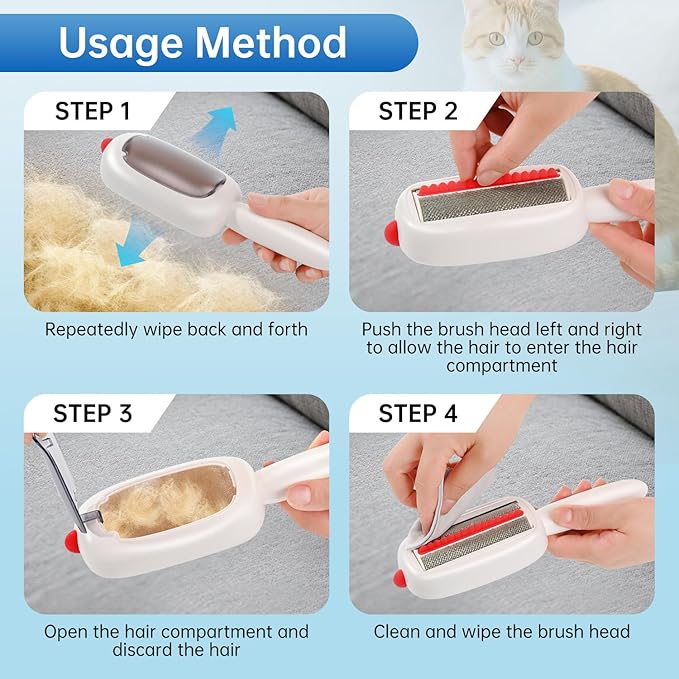 Usage Method

STEP 1

Repeatedly wipe back and forth

STEP 2

Push the brush head left and right to allow the hair to enter the hair compartment

STEP 3

Open the hair compartment and discard the hair

STEP 4

Clean and wipe the brush head